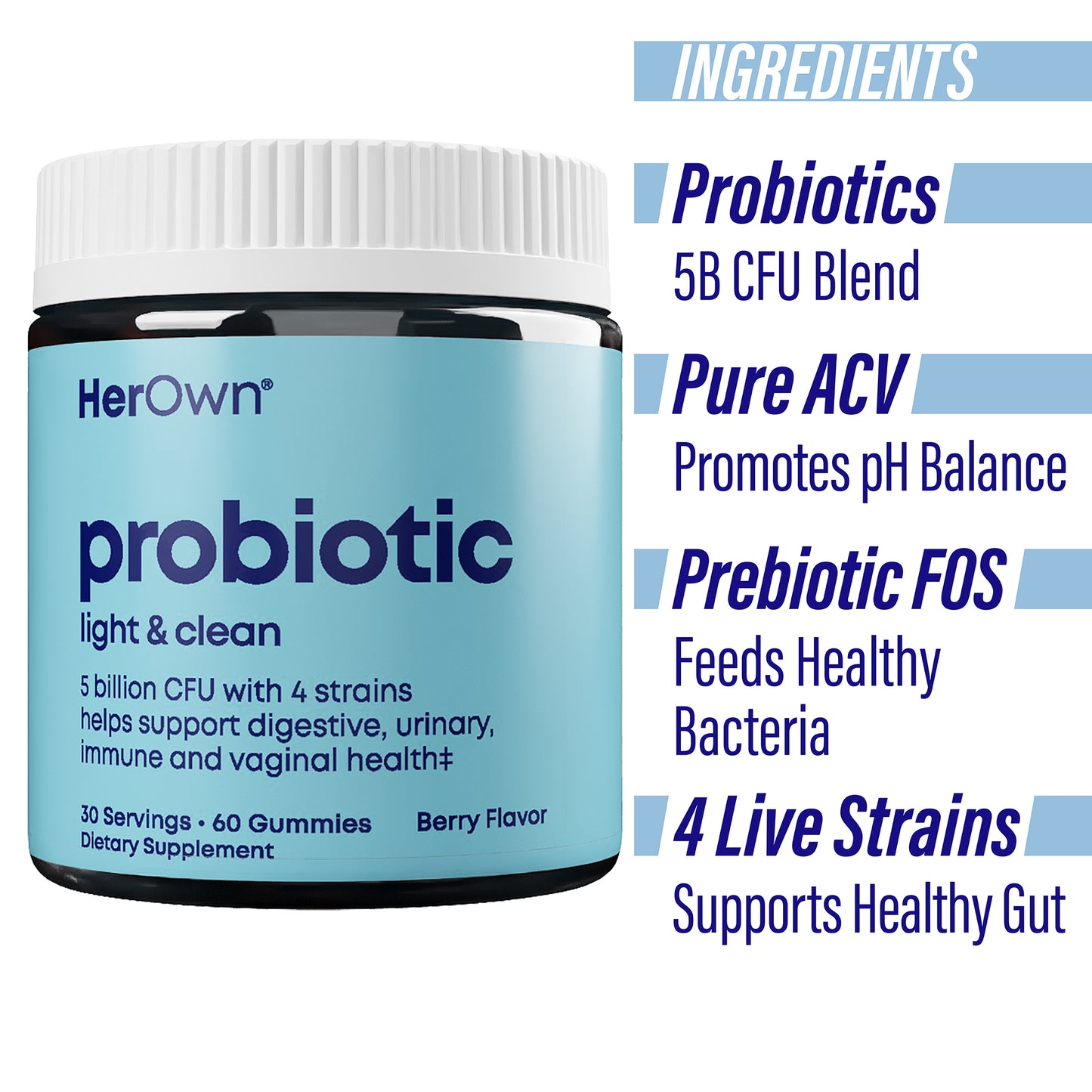 HerOwn®

probiotic

light & clean

5 billion CFU with 4 strains helps support digestive, urinary, immune and vaginal health‡

30 Servings • 60 Gummies
Dietary Supplement

Berry Flavor

INGREDIENTS

Probiotics
5B CFU Blend

Pure ACV
Promotes pH Balance

Prebiotic FOS
Feeds Healthy Bacteria

4 Live Strains
Supports Healthy Gut